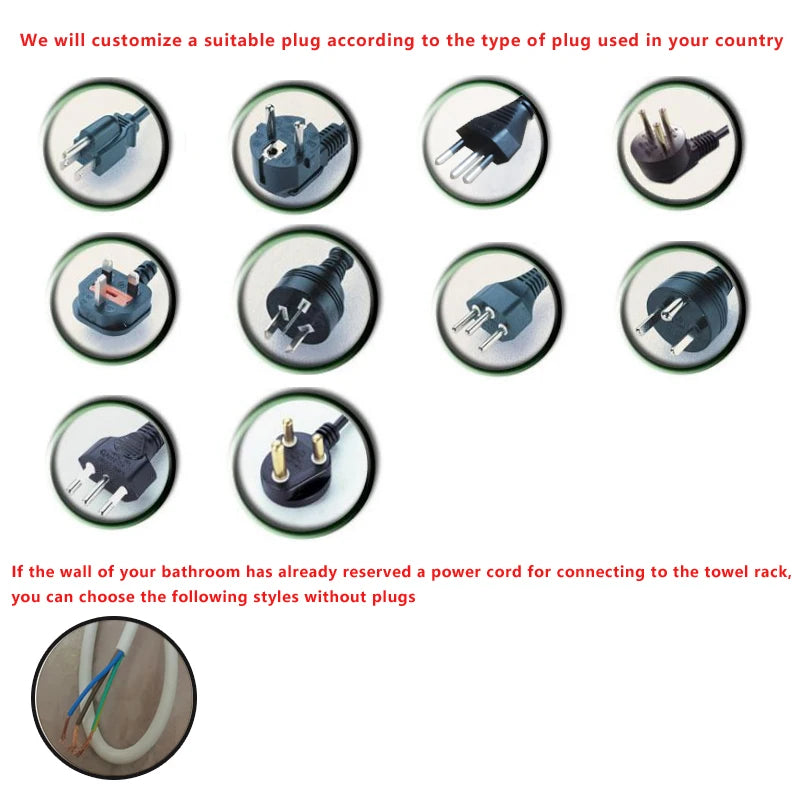 We will customize a suitable plug according to the type of plug used in your country

If the wall of your bathroom has already reserved a power cord for connecting to the towel rack, you can choose the following styles without plugs